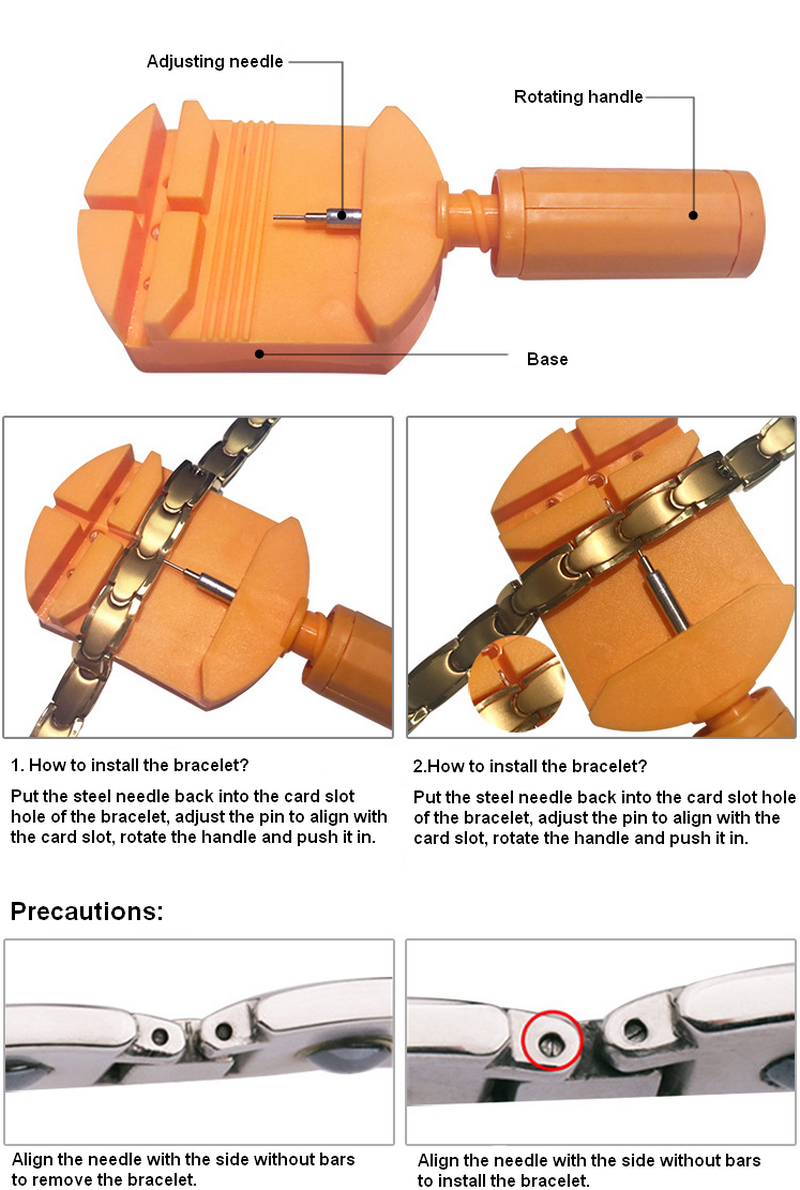 Adjusting needle

Rotating handle

Base

1. How to install the bracelet?

Put the steel needle back into the card slot hole of the bracelet, adjust the pin to align with the card slot, rotate the handle and push it in.

2.How to install the bracelet?

Put the steel needle back into the card slot hole of the bracelet, adjust the pin to align with the card slot, rotate the handle and push it in.

Precautions:

Align the needle with the side without bars to remove the bracelet.

Align the needle with the side without bars to install the bracelet.