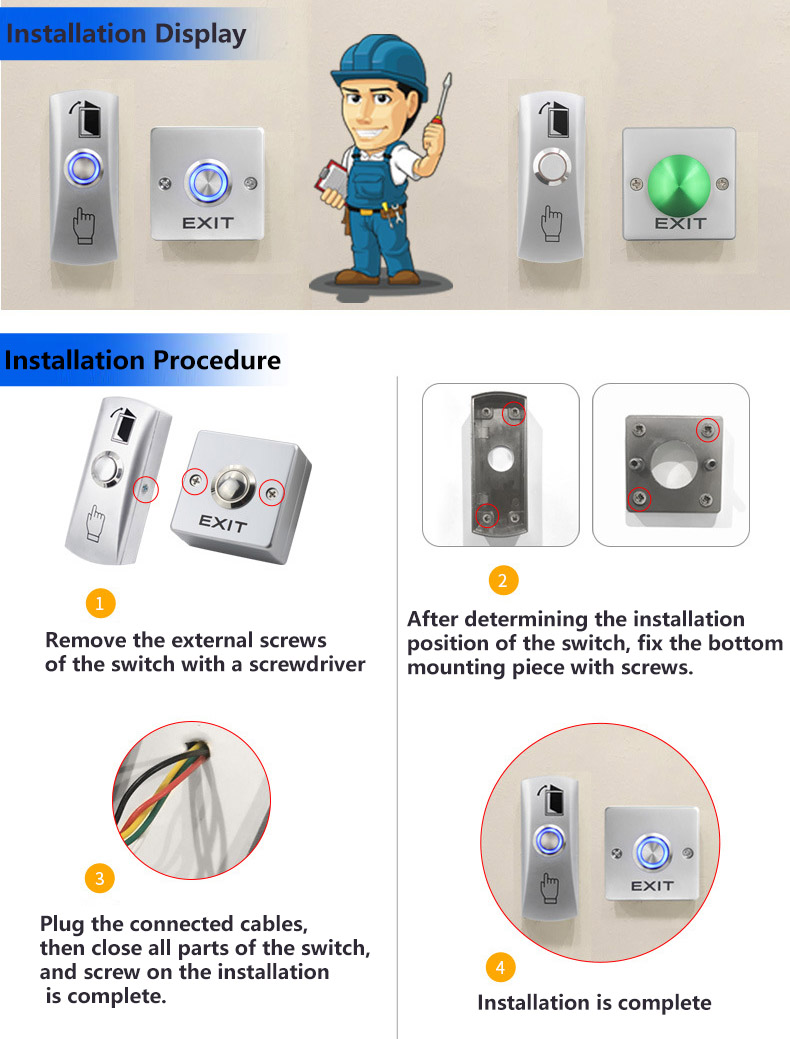 Installation Display

EXIT

EXIT

Installation Procedure

EXIT

1

Remove the external screws of the switch with a screwdriver

2

After determining the installation position of the switch, fix the bottom mounting piece with screws.

3

Plug the connected cables, then close all parts of the switch, and screw on the installation is complete.

EXIT

4

Installation is complete