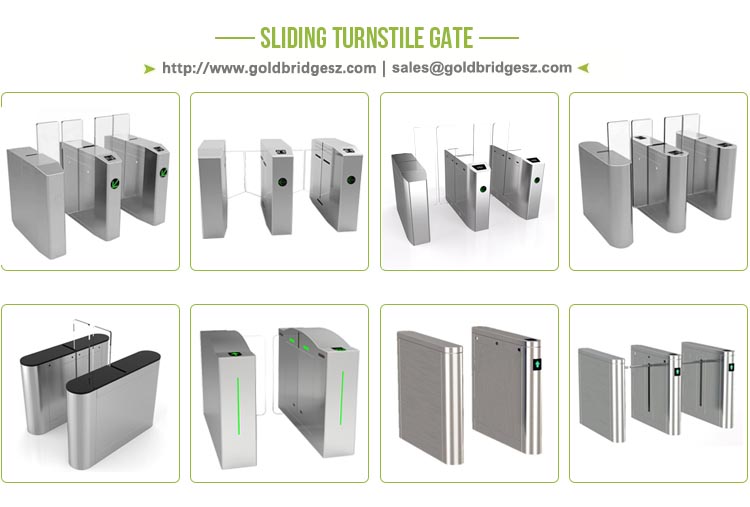 SLIDING TURNSTILE GATE

http://www.goldbridgesz.com | sales@goldbridgesz.com