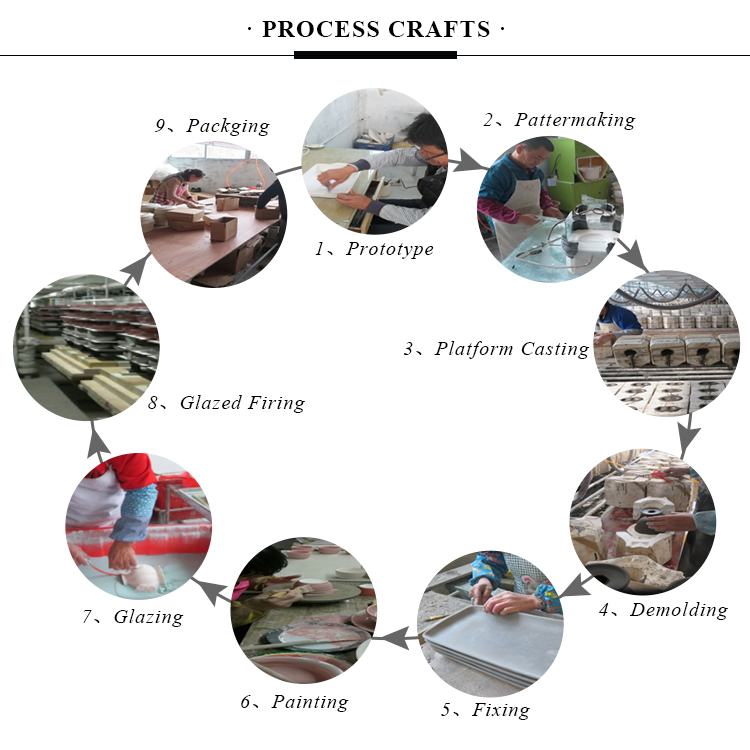 · PROCESS CRAFTS ·

1、Prototype

2、Pattermaking

3、Platform Casting

4、Demolding

5、Fixing

6、Painting

7、Glazing

8、Glazed Firing

9、Packging