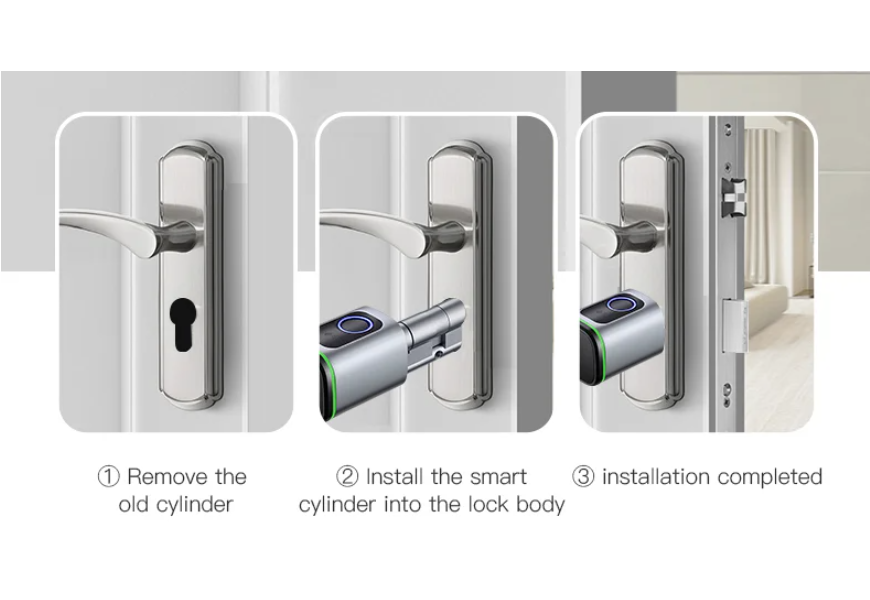 ① Remove the old cylinder

② Install the smart cylinder into the lock body

③ installation completed