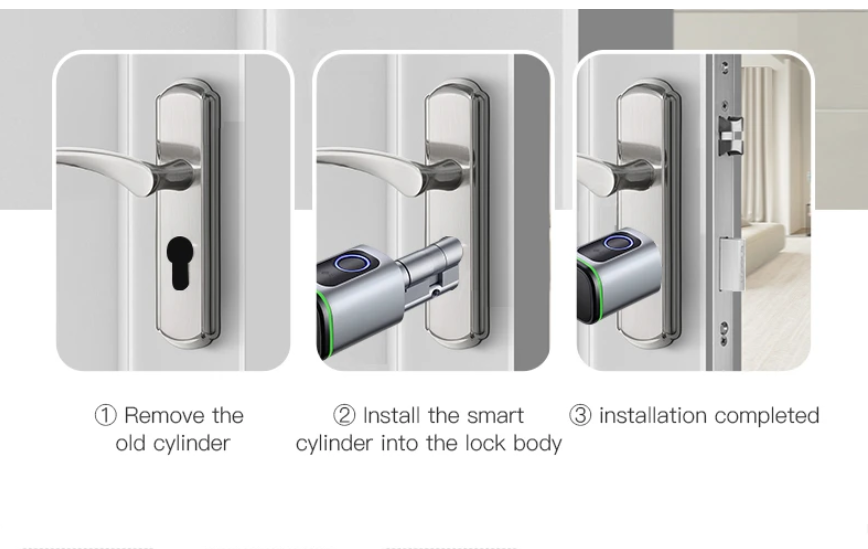 ① Remove the old cylinder

② Install the smart cylinder into the lock body

③ installation completed