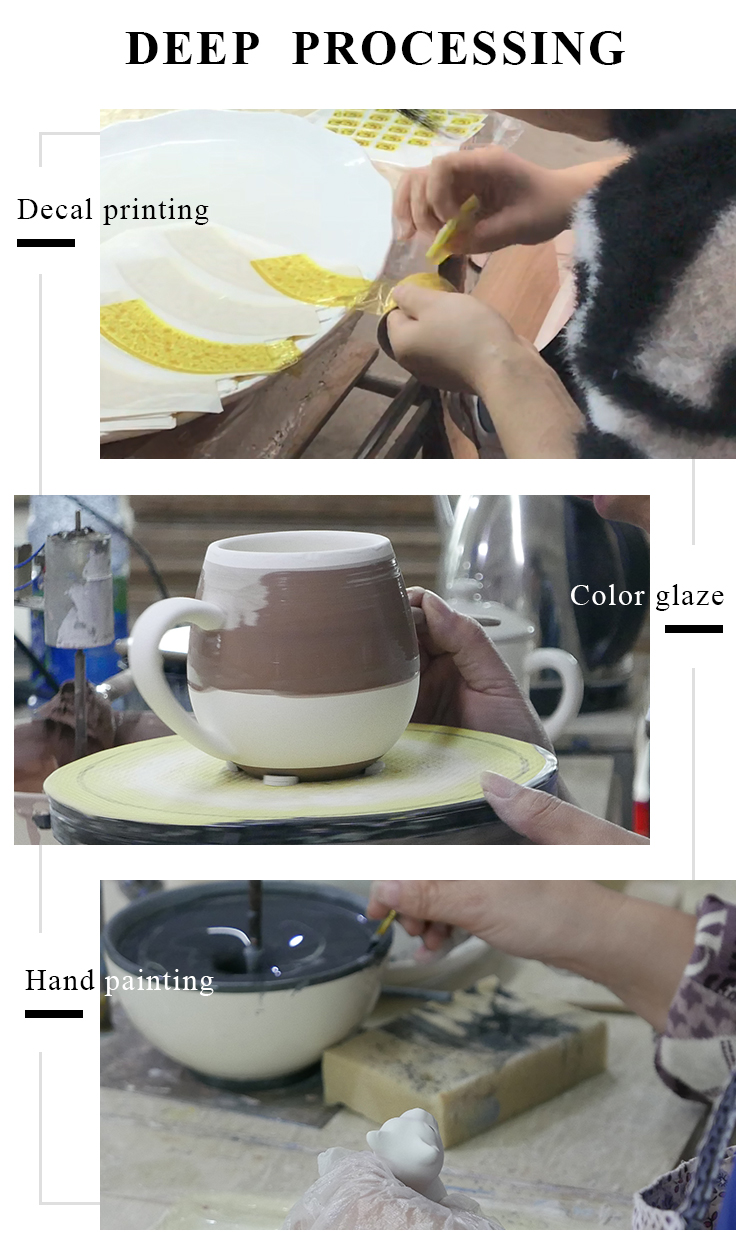 DEEP PROCESSING

Decal printing

Color glaze

Hand painting