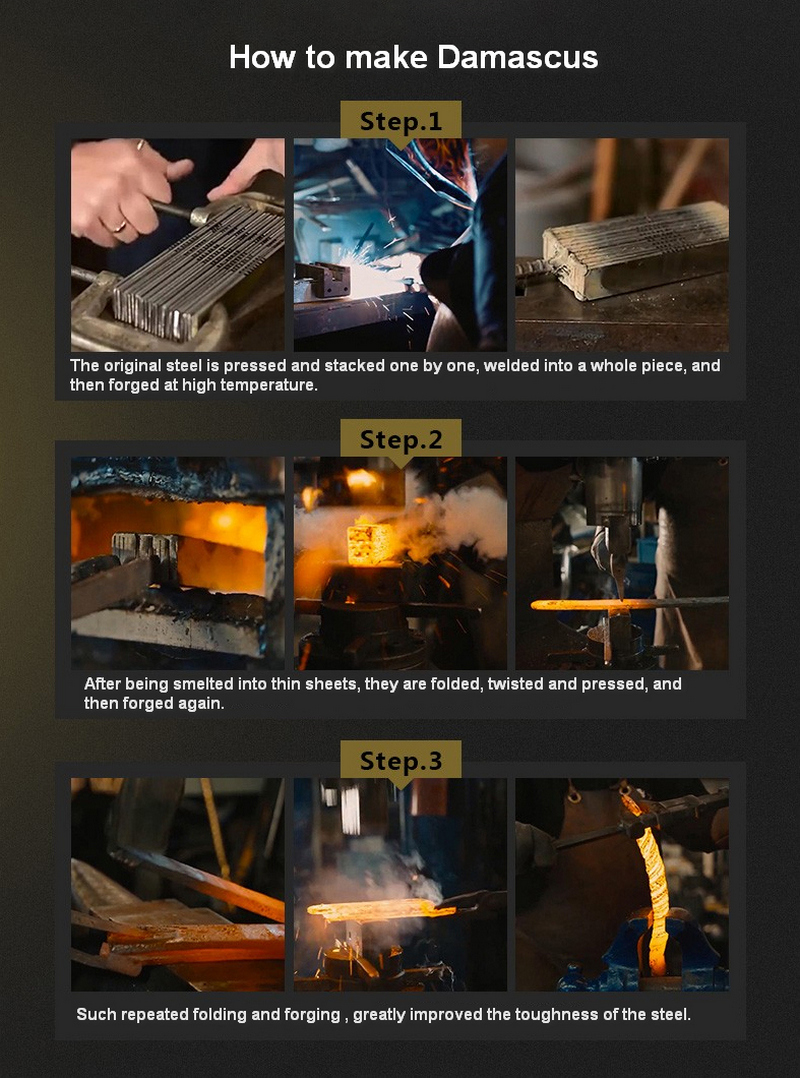 How to make Damascus

Step.1

The original steel is pressed and stacked one by one, welded into a whole piece, and then forged at high temperature.

Step.2

After being smelted into thin sheets, they are folded, twisted and pressed, and then forged again.

Step.3

Such repeated folding and forging , greatly improved the toughness of the steel.