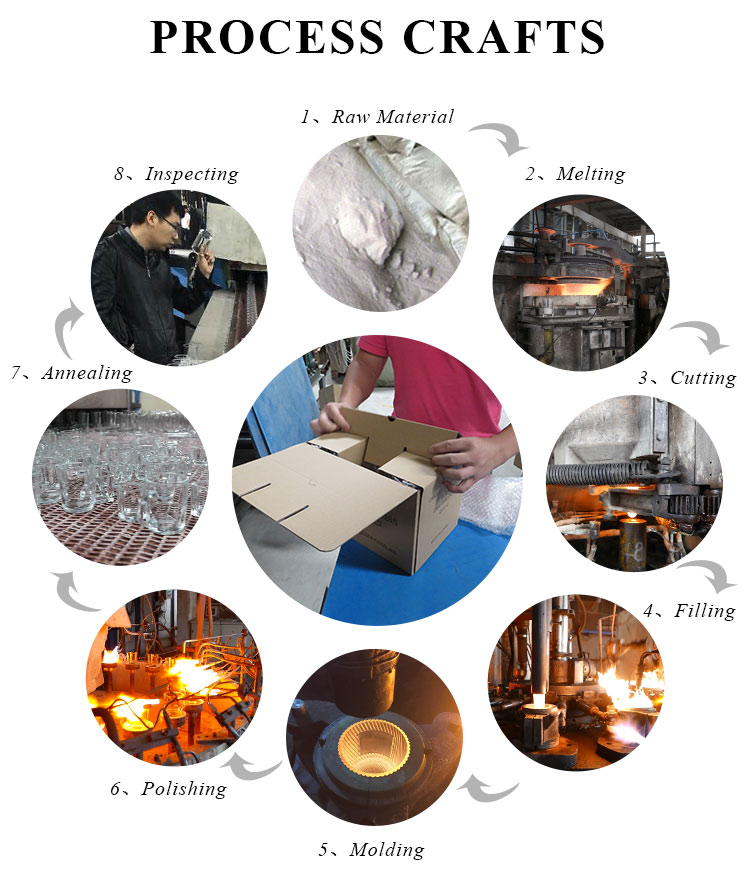 PROCESS CRAFTS

1、Raw Material

2、Melting

3、Cutting

4、Filling

5、Molding

6、Polishing

7、Annealing

8、Inspecting