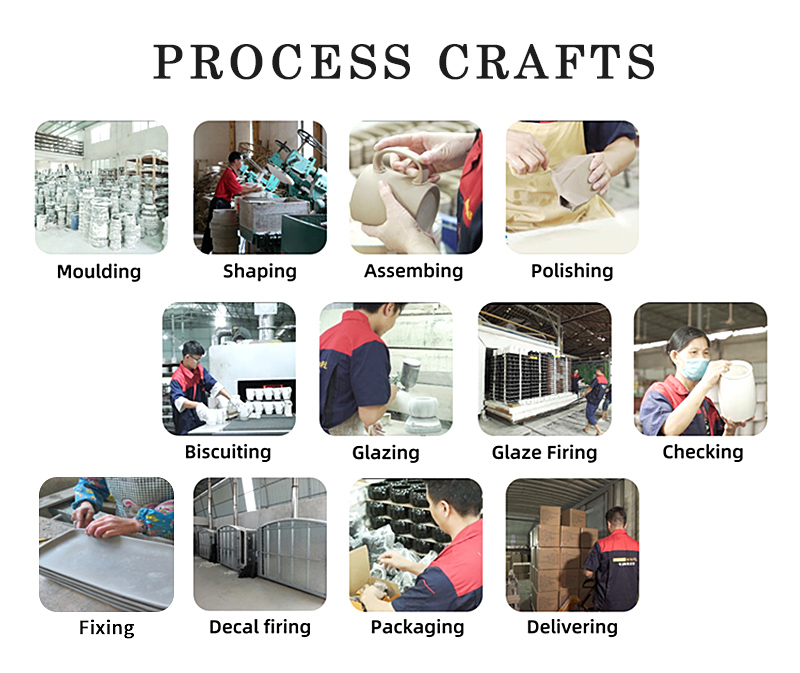 PROCESS CRAFTS

Moulding

Shaping

Assembing

Polishing

Biscuiting

Glazing

Glaze Firing

Checking

Fixing

Decal firing

Packaging

Delivering