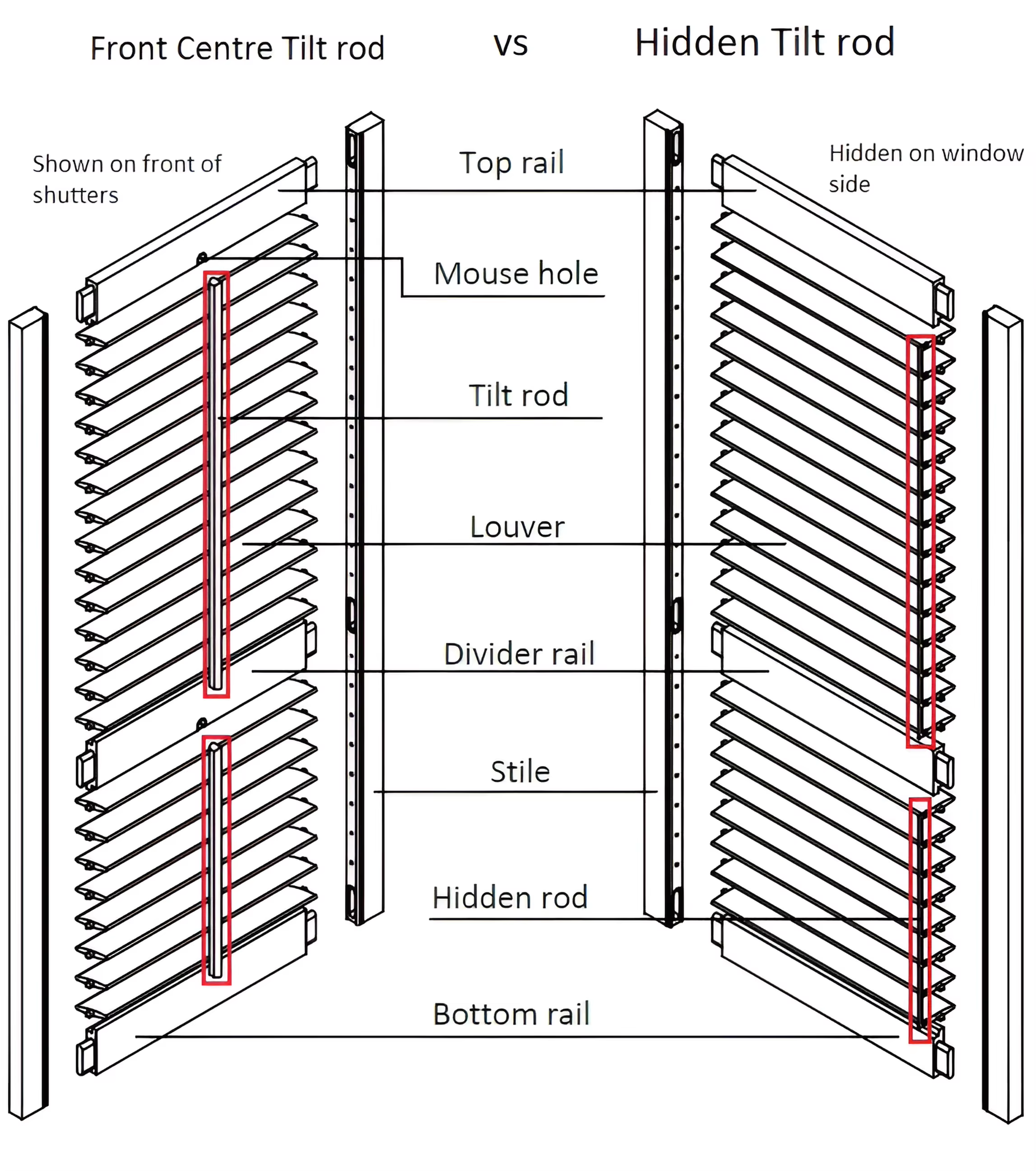 Front Centre Tilt rod vs Hidden Tilt rod

Shown on front of shutters

Hidden on window side

Top rail

Mouse hole

Tilt rod

Louver

Divider rail

Stile

Hidden rod

Bottom rail