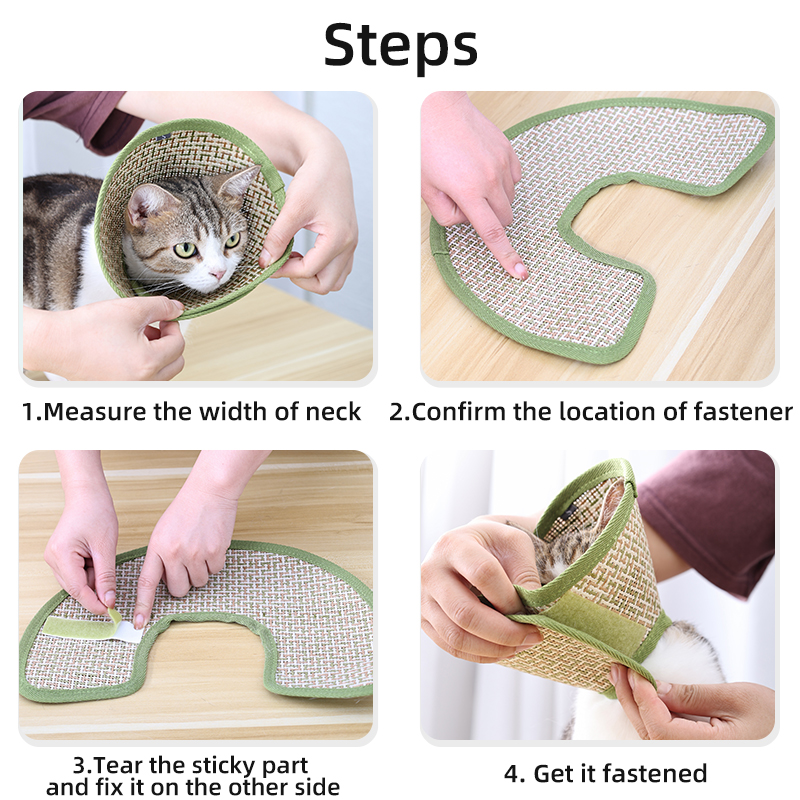 Steps

1.Measure the width of neck

2.Confirm the location of fastener

3.Tear the sticky part and fix it on the other side

4. Get it fastened