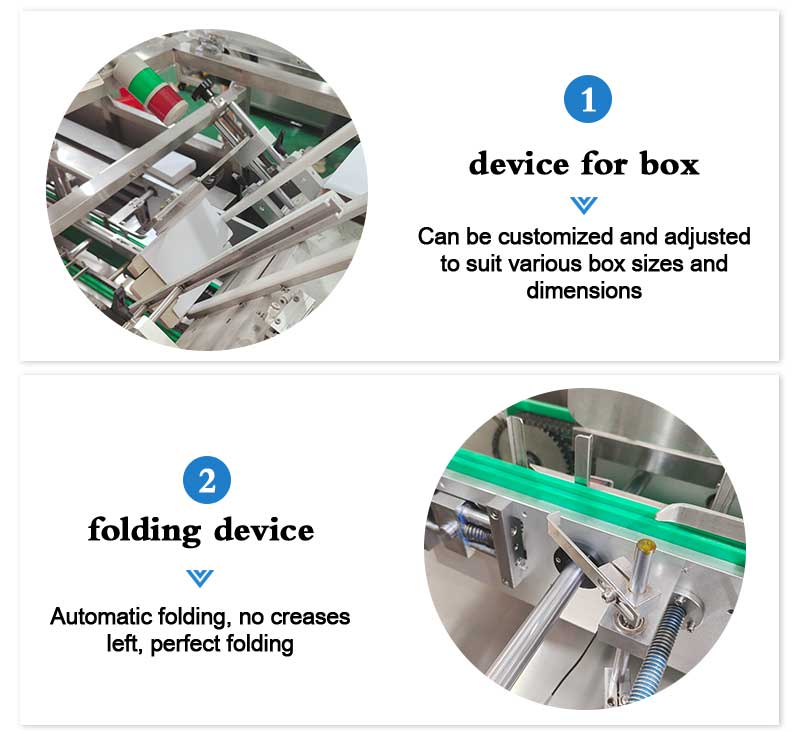 1

device for box

Can be customized and adjusted to suit various box sizes and dimensions

2

folding device

Automatic folding, no creases left, perfect folding