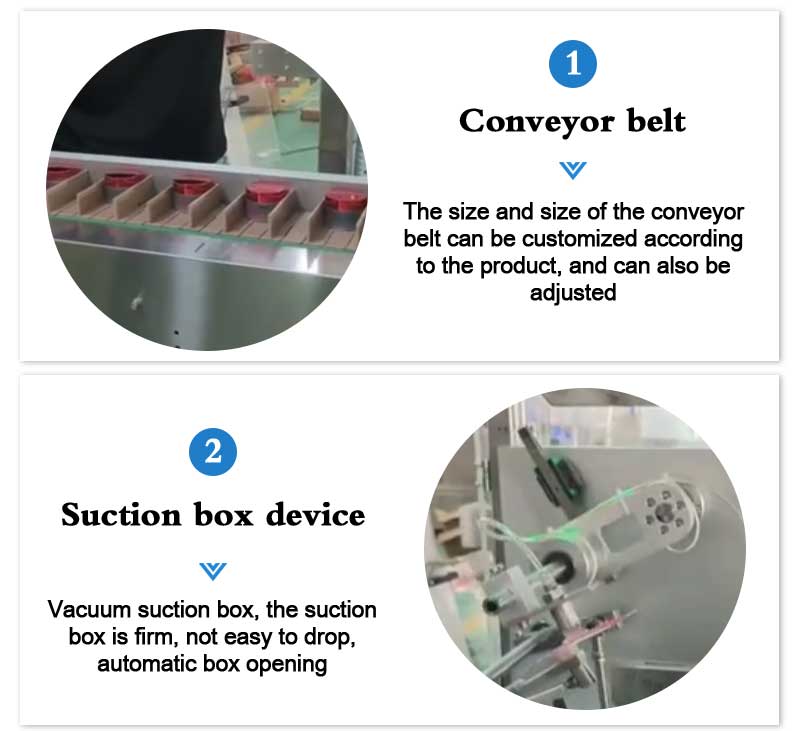 1

Conveyor belt

The size and size of the conveyor belt can be customized according to the product, and can also be adjusted

2

Suction box device

Vacuum suction box, the suction box is firm, not easy to drop, automatic box opening