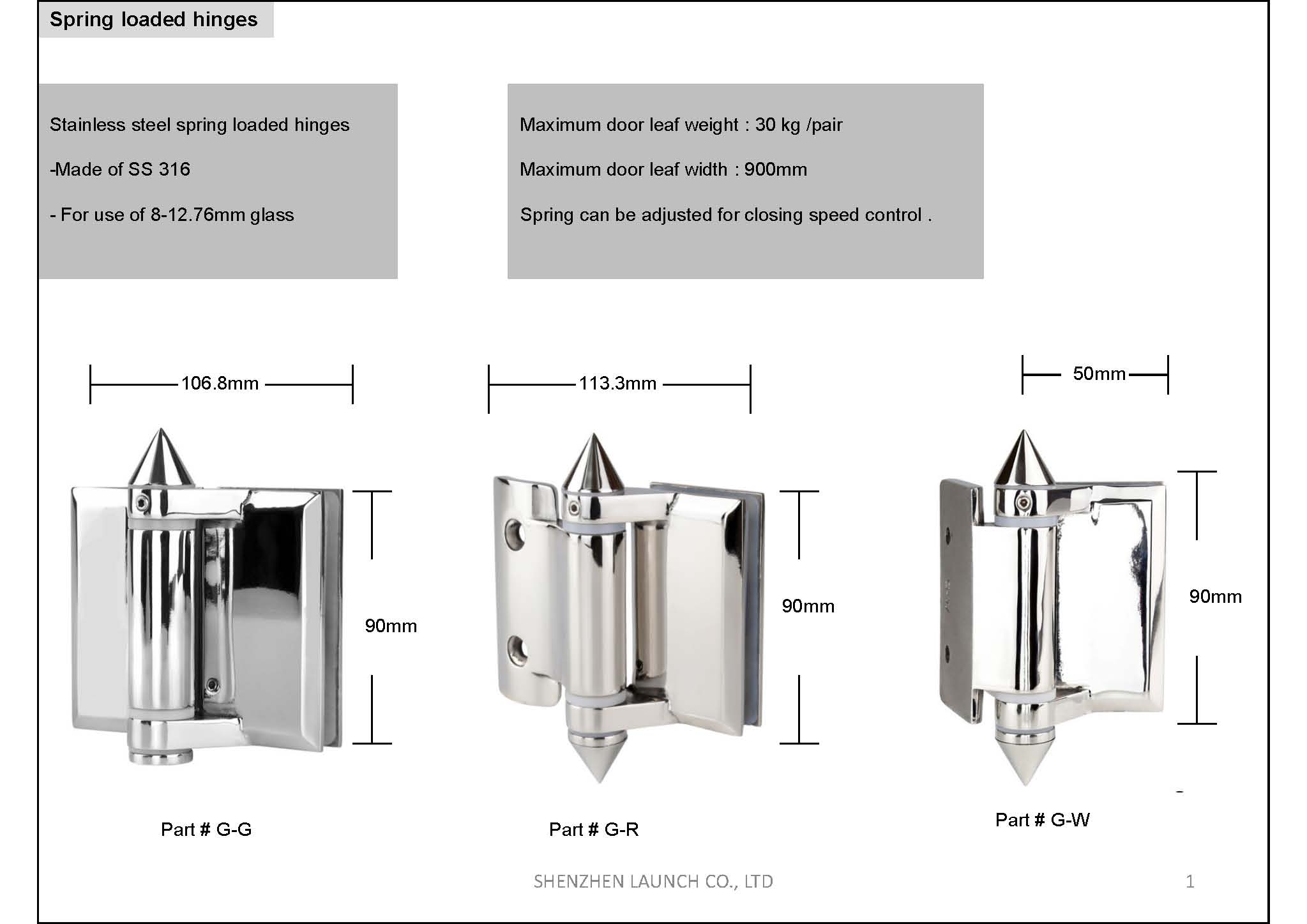 Spring loaded hinges

Stainless steel spring loaded hinges

-Made of SS 316

- For use of 8-12.76mm glass

Maximum door leaf weight : 30 kg /pair

Maximum door leaf width : 900mm

Spring can be adjusted for closing speed control .

106.8mm

90mm

Part # G-G

113.3mm

90mm

Part # G-R

50mm

90mm

Part # G-W

SHENZHEN LAUNCH CO., LTD

1