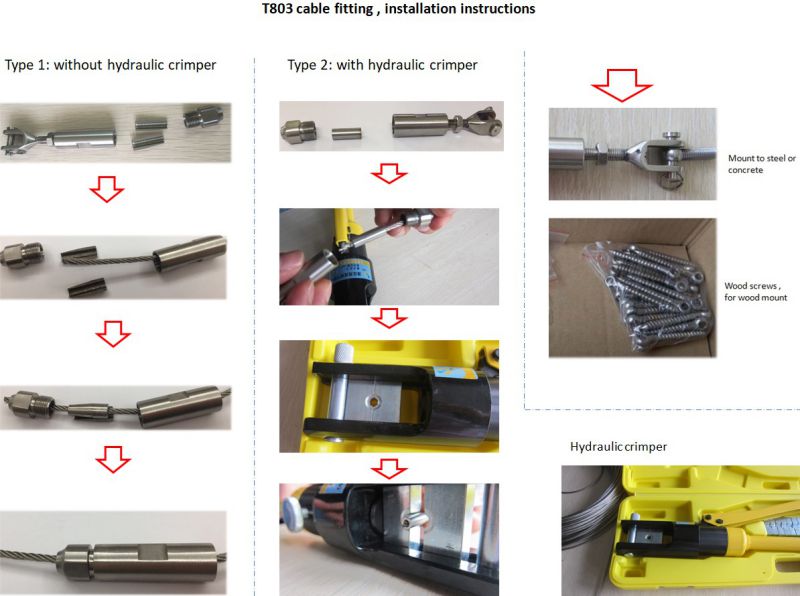 T803 cable fitting , installation instructions

Type 1: without hydraulic crimper

Type 2: with hydraulic crimper

Mount to steel or concrete

Wood screws , for wood mount

Hydraulic crimper