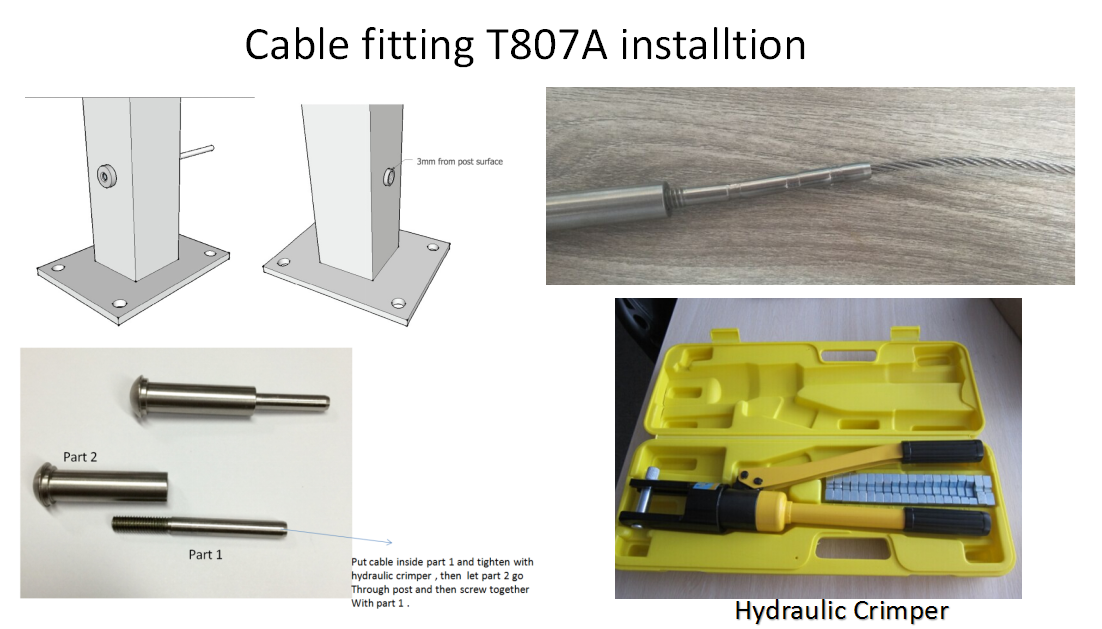 Cable fitting T807A installtion

3mm from post surface

Part 2

Part 1

Put cable inside part 1 and tighten with hydraulic crimper , then let part 2 go Through post and then screw together With part 1 .

Hydraulic Crimper