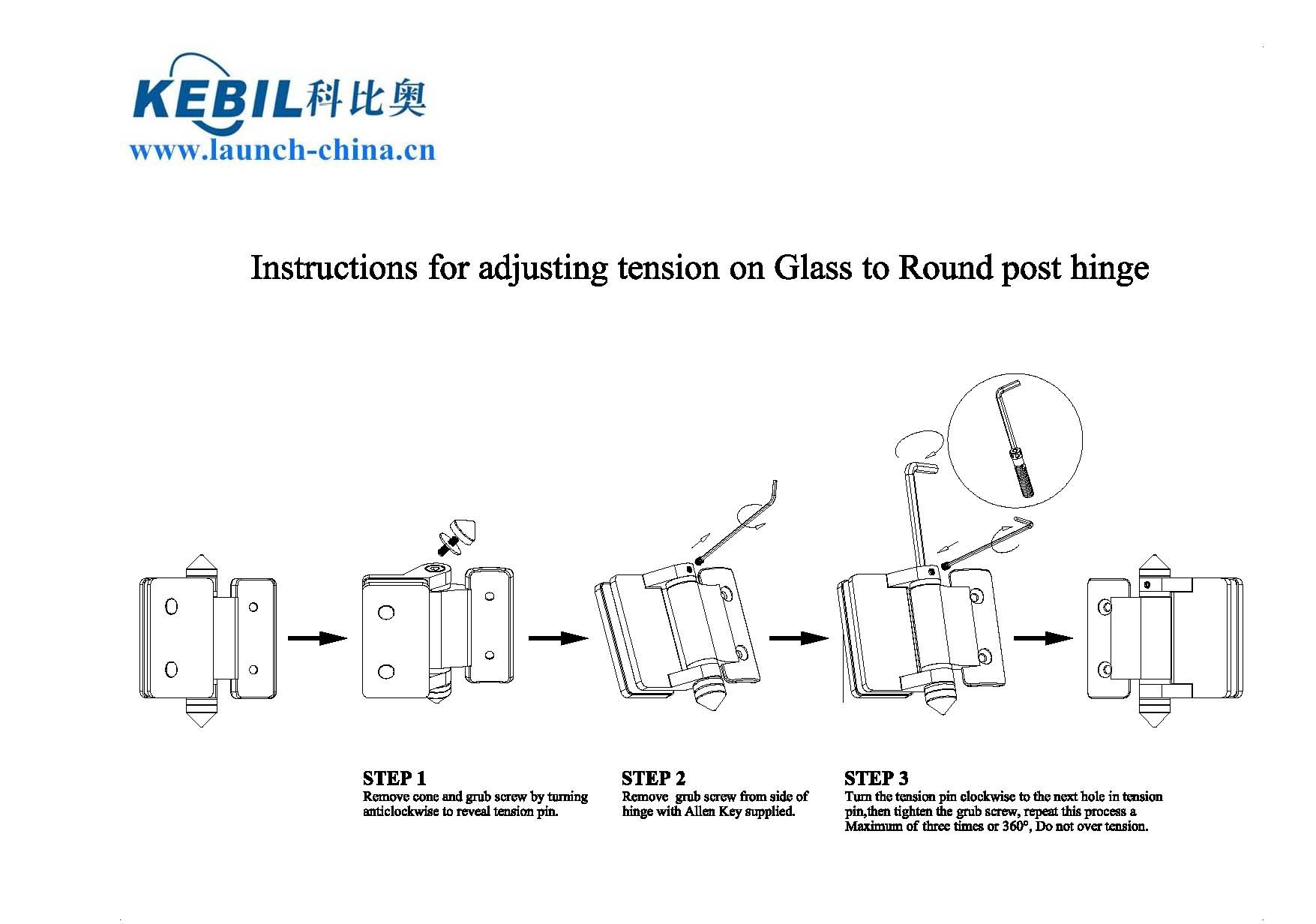 KEBIL科比奥
www.launch-china.cn

Instructions for adjusting tension on Glass to Round post hinge

STEP 1
Remove cone and grub screw by turning anticlockwise to reveal tension pin.

STEP 2
Remove grub screw from side of hinge with Allen Key supplied.

STEP 3
Turn the tension pin clockwise to the next hole in tension pin,then tighten the grub screw, repeat this process a Maximum of three times or 360°, Do not over tension.