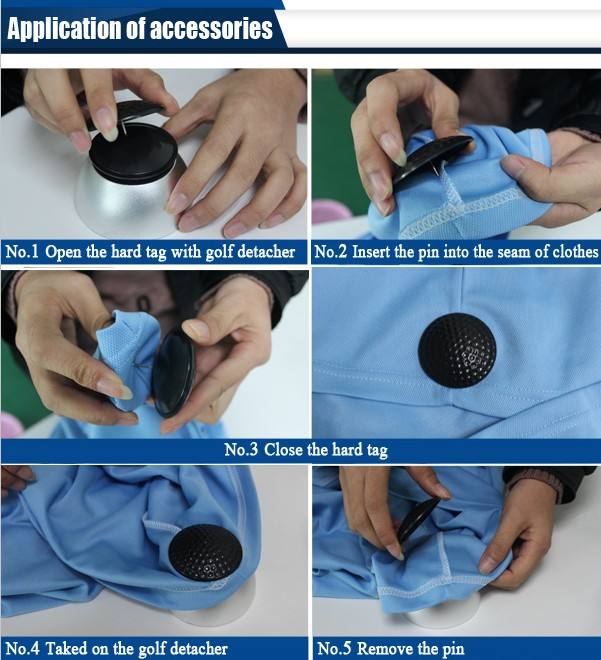 Application of accessories

No.1 Open the hard tag with golf detacher

No.2 Insert the pin into the seam of clothes

No.3 Close the hard tag

No.4 Taked on the golf detacher

No.5 Remove the pin