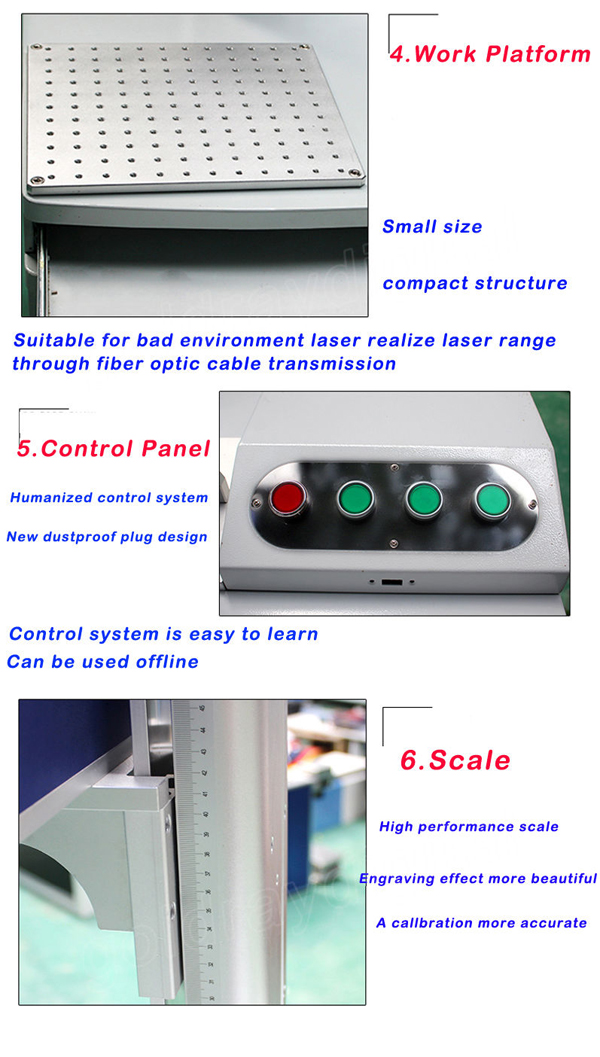 4.Work Platform

Small size

compact structure

Suitable for bad environment laser realize laser range through fiber optic cable transmission

5.Control Panel

Humanized control system

New dustproof plug design

Control system is easy to learn
Can be used offline

6.Scale

High performance scale

Engraving effect more beautiful

A callbration more accurate