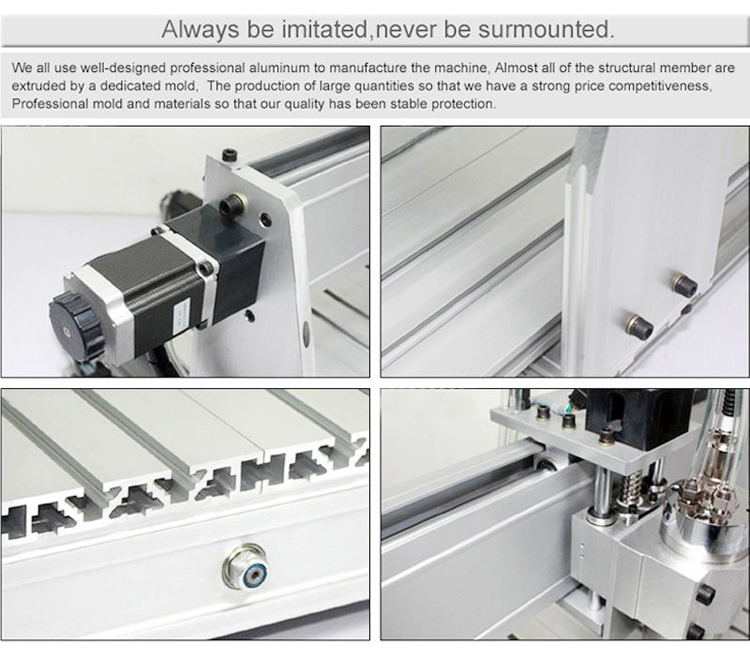 Always be imitated,never be surmounted.

We all use well-designed professional aluminum to manufacture the machine, Almost all of the structural member are extruded by a dedicated mold, The production of large quantities so that we have a strong price competitiveness, Professional mold and materials so that our quality has been stable protection.