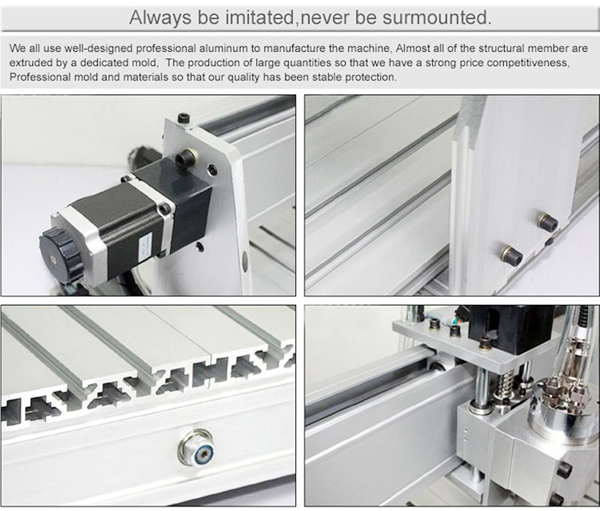 Always be imitated,never be surmounted.

We all use well-designed professional aluminum to manufacture the machine, Almost all of the structural member are extruded by a dedicated mold, The production of large quantities so that we have a strong price competitiveness, Professional mold and materials so that our quality has been stable protection.