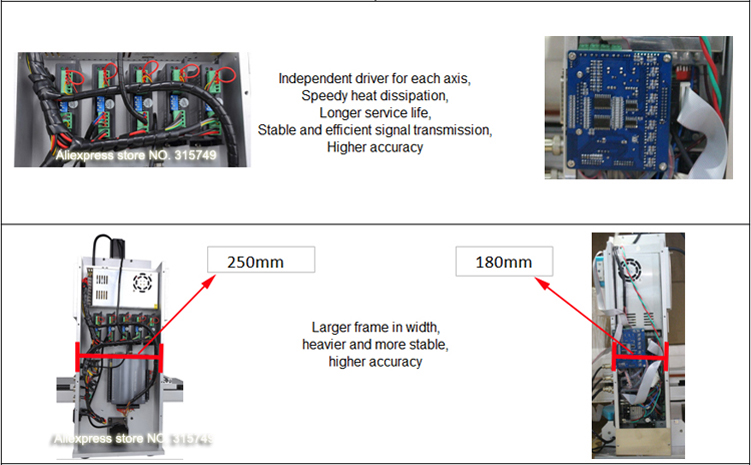 Aliexpress store NO. 315749

Independent driver for each axis,
Speedy heat dissipation,
Longer service life,
Stable and efficient signal transmission,
Higher accuracy

250mm

180mm

Larger frame in width,
heavier and more stable,
higher accuracy

Aliexpress store NO. 315749