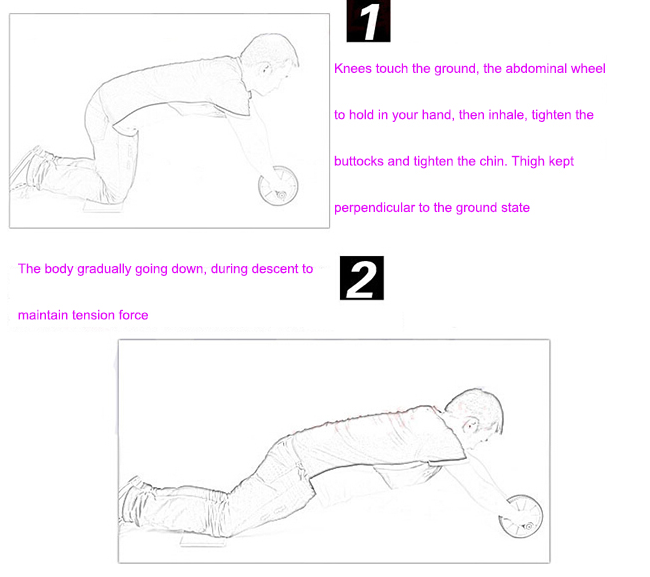 1

Knees touch the ground, the abdominal wheel to hold in your hand, then inhale, tighten the buttocks and tighten the chin. Thigh kept perpendicular to the ground state

The body gradually going down, during descent to maintain tension force

2