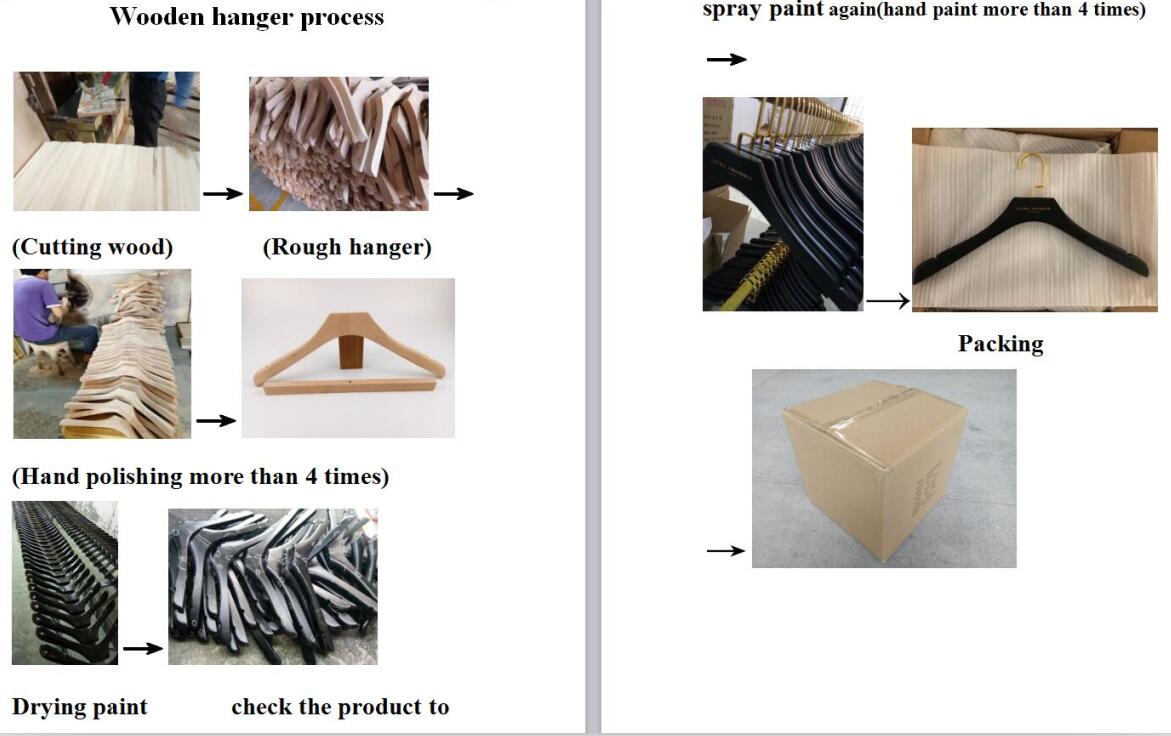 Wooden hanger process

(Cutting wood) (Rough hanger)

(Hand polishing more than 4 times)

Drying paint check the product to

spray paint again(hand paint more than 4 times)

Packing