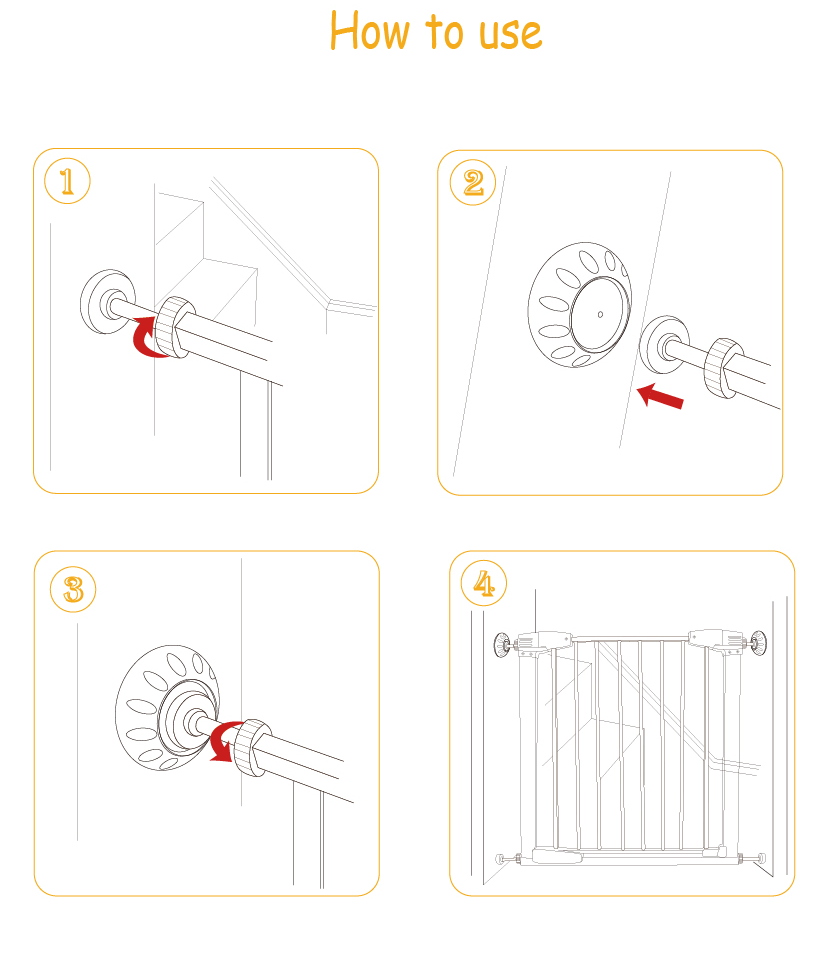 How to use

1

2

3

4