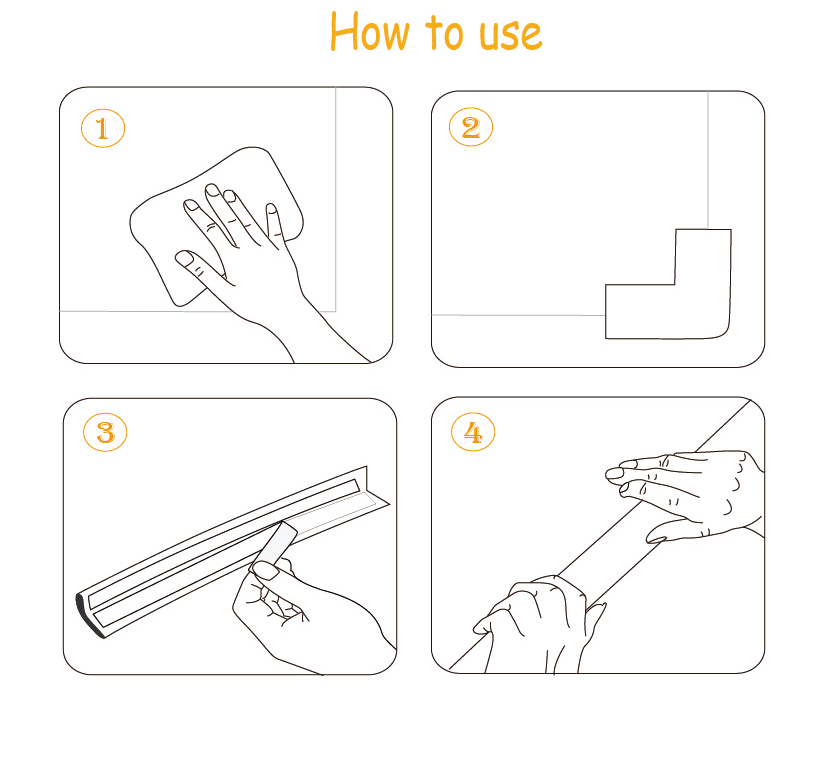 How to use

1

2

3

4