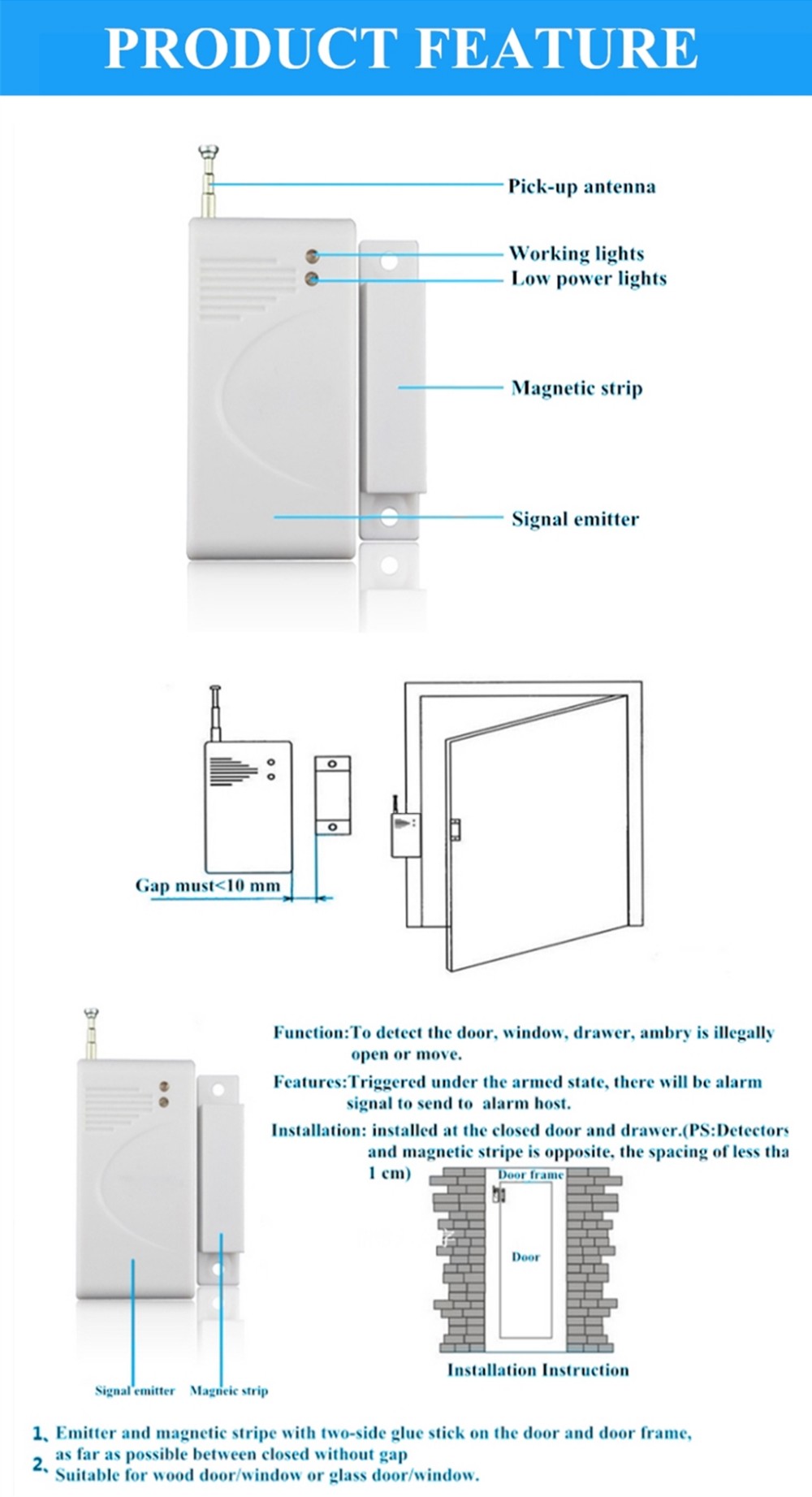 PRODUCT FEATURE

Pick-up antenna

Working lights
Low power lights

Magnetic strip

Signal emitter

Gap must<10 mm

Function:To detect the door, window, drawer, ambry is illegally open or move.

Features:Triggered under the armed state, there will be alarm signal to send to alarm host.

Installation: installed at the closed door and drawer.(PS:Detectors and magnetic stripe is opposite, the spacing of less tha 1 cm)

Door frame

Door

Installation Instruction

Signal emitter Magneic strip

1、Emitter and magnetic stripe with two-side glue stick on the door and door frame, as far as possible between closed without gap
2、Suitable for wood door/window or glass door/window.