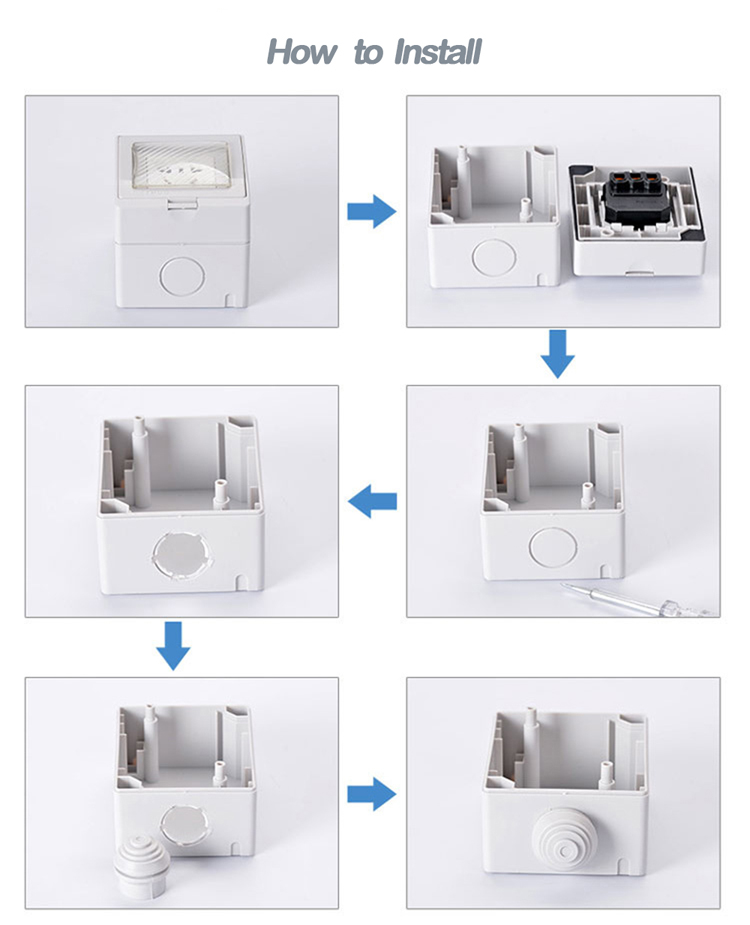 How to Install