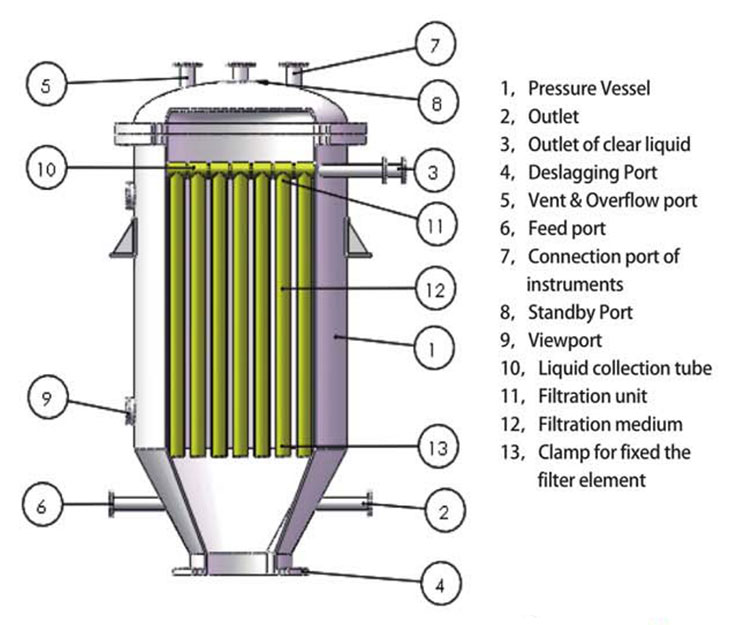 5
7
8
10
3
11
12
1
9
13
6
2
4

1, Pressure Vessel
2, Outlet
3, Outlet of clear liquid
4, Deslagging Port
5, Vent & Overflow port
6, Feed port
7, Connection port of instruments
8, Standby Port
9, Viewport
10, Liquid collection tube
11, Filtration unit
12, Filtration medium
13, Clamp for fixed the filter element