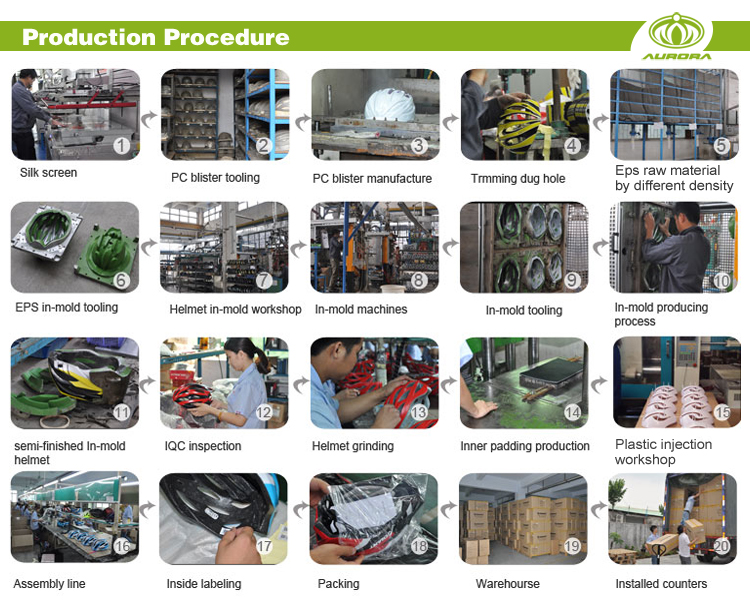 Production Procedure

AURORA

1
Silk screen

2
PC blister tooling

3
PC blister manufacture

4
Trmming dug hole

5
Eps raw material by different density

6
EPS in-mold tooling

7
Helmet in-mold workshop

8
In-mold machines

9
In-mold tooling

10
In-mold producing process

11
semi-finished In-mold helmet

12
IQC inspection

13
Helmet grinding

14
Inner padding production

15
Plastic injection workshop

16
Assembly line

17
Inside labeling

18
Packing

19
Warehourse

20
Installed counters