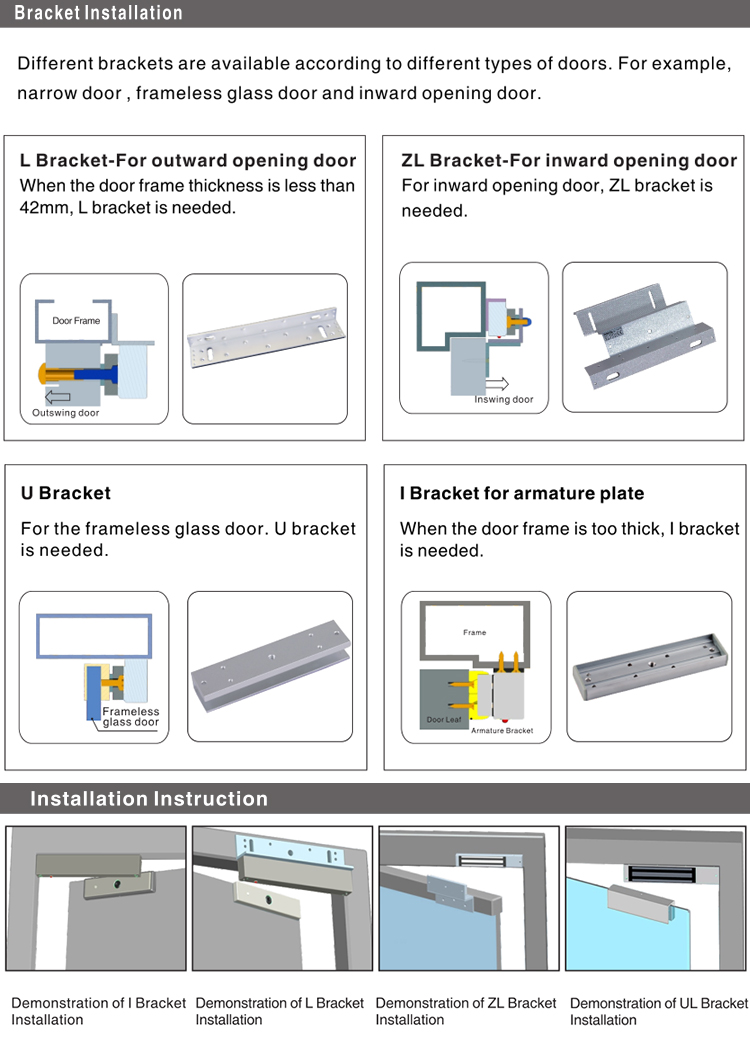 Bracket Installation

Different brackets are available according to different types of doors. For example, narrow door , frameless glass door and inward opening door.

L Bracket-For outward opening door
When the door frame thickness is less than 42mm, L bracket is needed.

Door Frame

Outswing door

ZL Bracket-For inward opening door
For inward opening door, ZL bracket is needed.

Inswing door

U Bracket

For the frameless glass door. U bracket is needed.

Frameless glass door

I Bracket for armature plate

When the door frame is too thick, I bracket is needed.

Frame

Door Leaf

Armature Bracket

Installation Instruction

Demonstration of I Bracket Installation

Demonstration of L Bracket Installation

Demonstration of ZL Bracket Installation

Demonstration of UL Bracket Installation