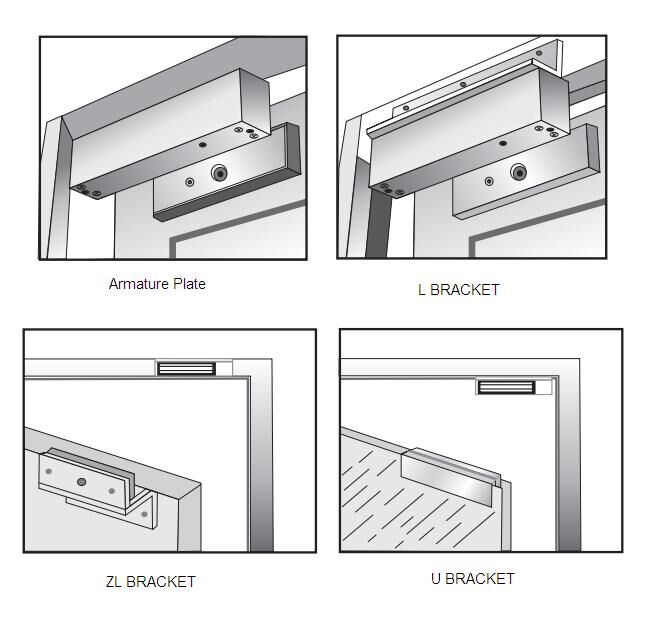 Armature Plate

L BRACKET

ZL BRACKET

U BRACKET