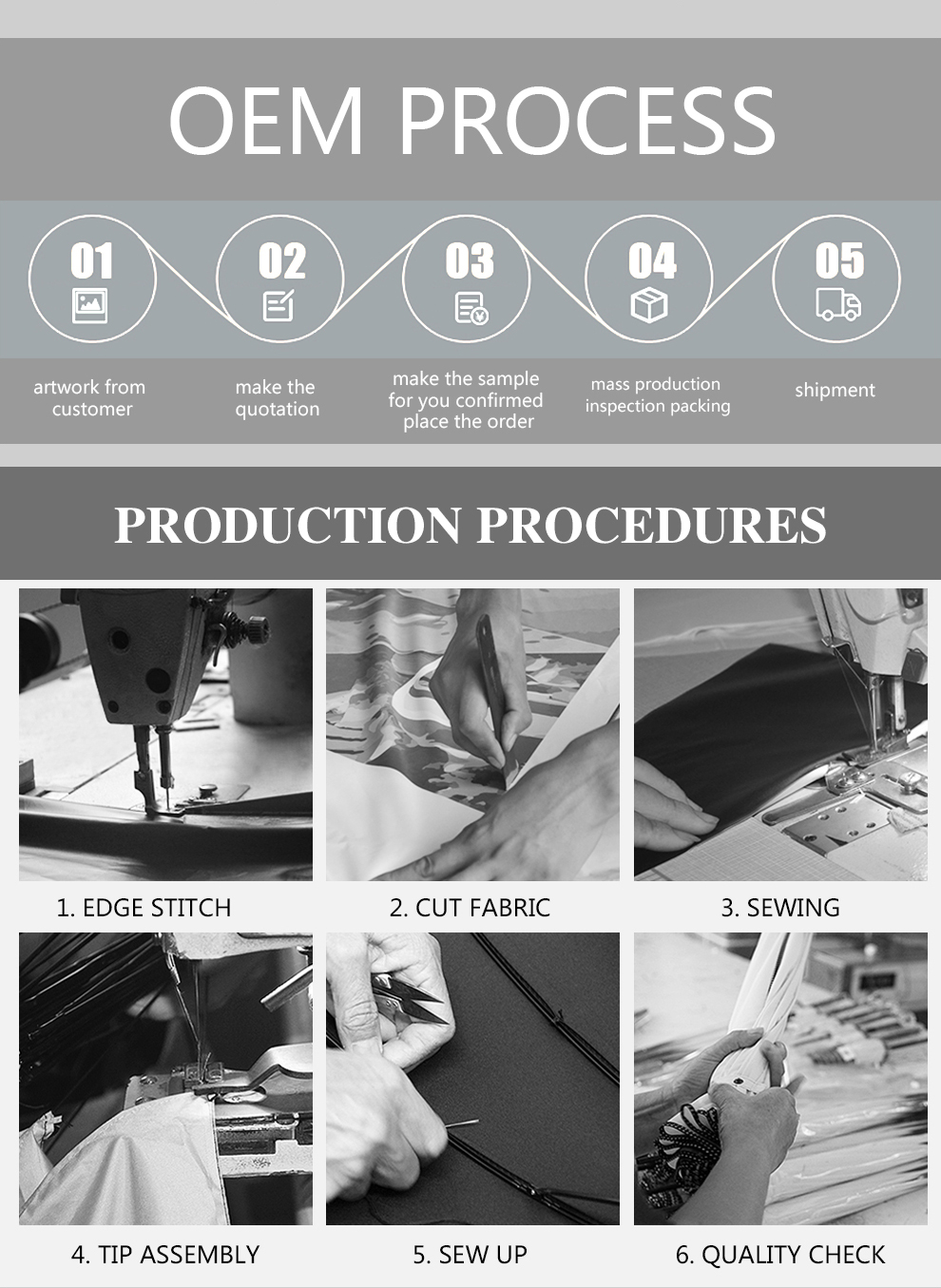 OEM PROCESS

01
02
03
04
05

artwork from customer

make the quotation

make the sample for you confirmed place the order

mass production inspection packing

shipment

PRODUCTION PROCEDURES

1. EDGE STITCH

2. CUT FABRIC

3. SEWING

4. TIP ASSEMBLY

5. SEW UP

6. QUALITY CHECK