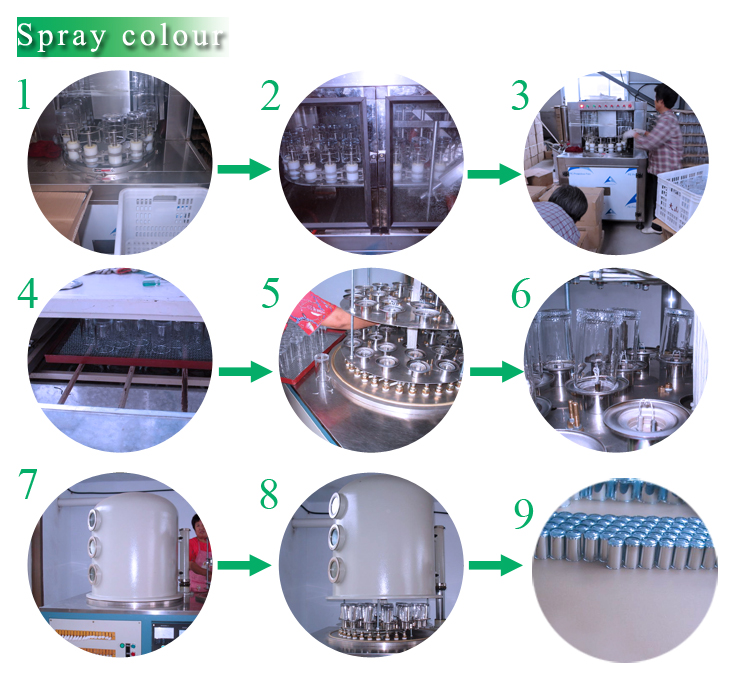 Spray colour

1

2

3

4

5

6

7

8

9