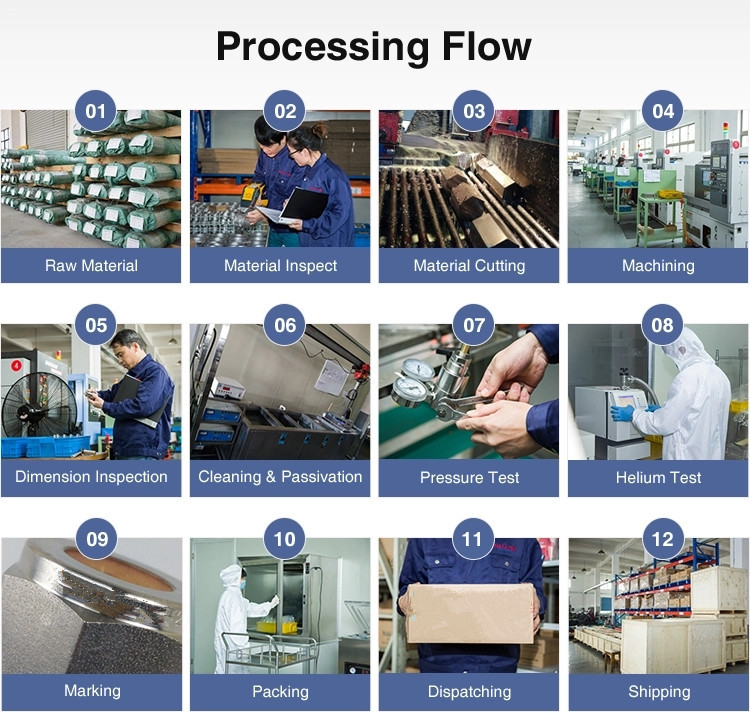 Processing Flow

01
Raw Material

02
Material Inspect

03
Material Cutting

04
Machining

05
Dimension Inspection

06
Cleaning & Passivation

07
Pressure Test

08
Helium Test

09
Marking

10
Packing

11
Dispatching

12
Shipping