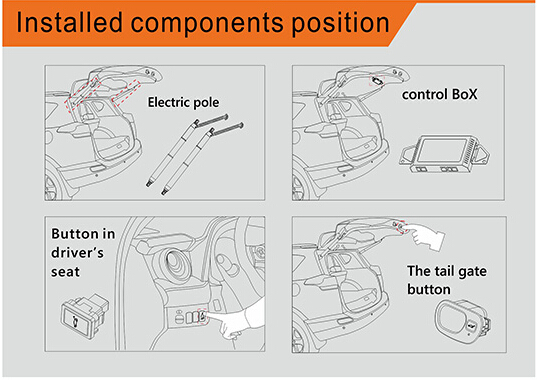 Installed components position

Electric pole

control BoX

Button in driver's seat

The tail gate button