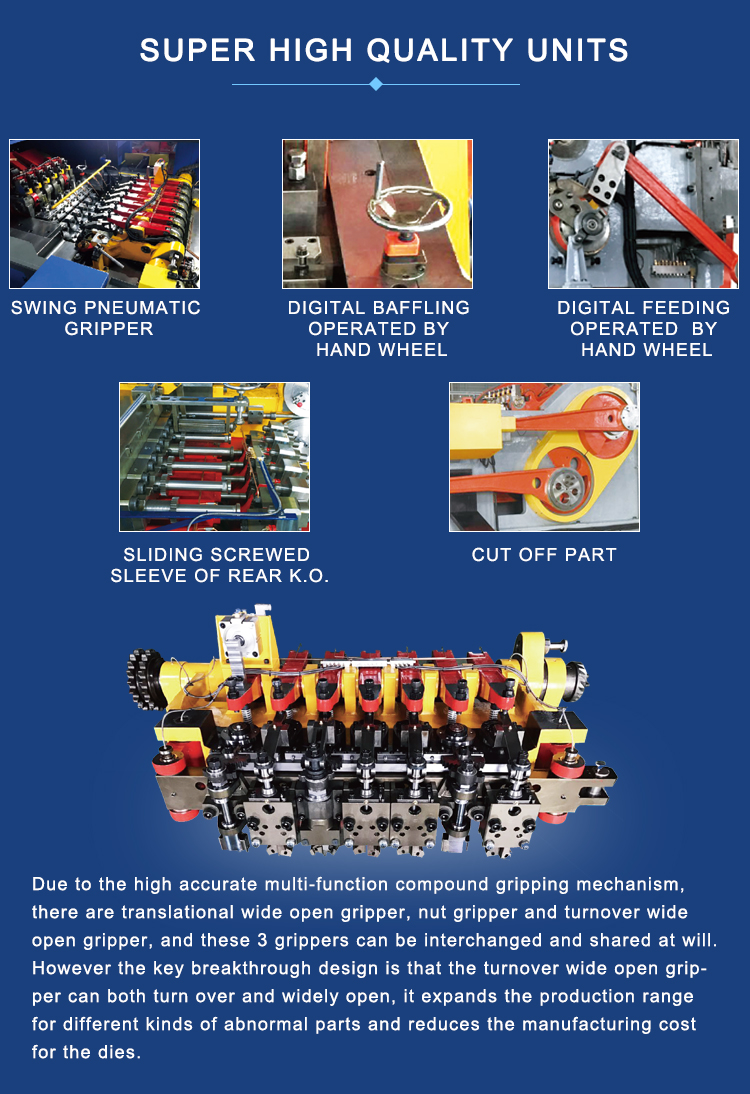 SUPER HIGH QUALITY UNITS

SWING PNEUMATIC GRIPPER

DIGITAL BAFFLING OPERATED BY HAND WHEEL

DIGITAL FEEDING OPERATED BY HAND WHEEL

SLIDING SCREWED SLEEVE OF REAR K.O.

CUT OFF PART

Due to the high accurate multi-function compound gripping mechanism, there are translational wide open gripper, nut gripper and turnover wide open gripper, and these 3 grippers can be interchanged and shared at will. However the key breakthrough design is that the turnover wide open gripper can both turn over and widely open, it expands the production range for different kinds of abnormal parts and reduces the manufacturing cost for the dies.