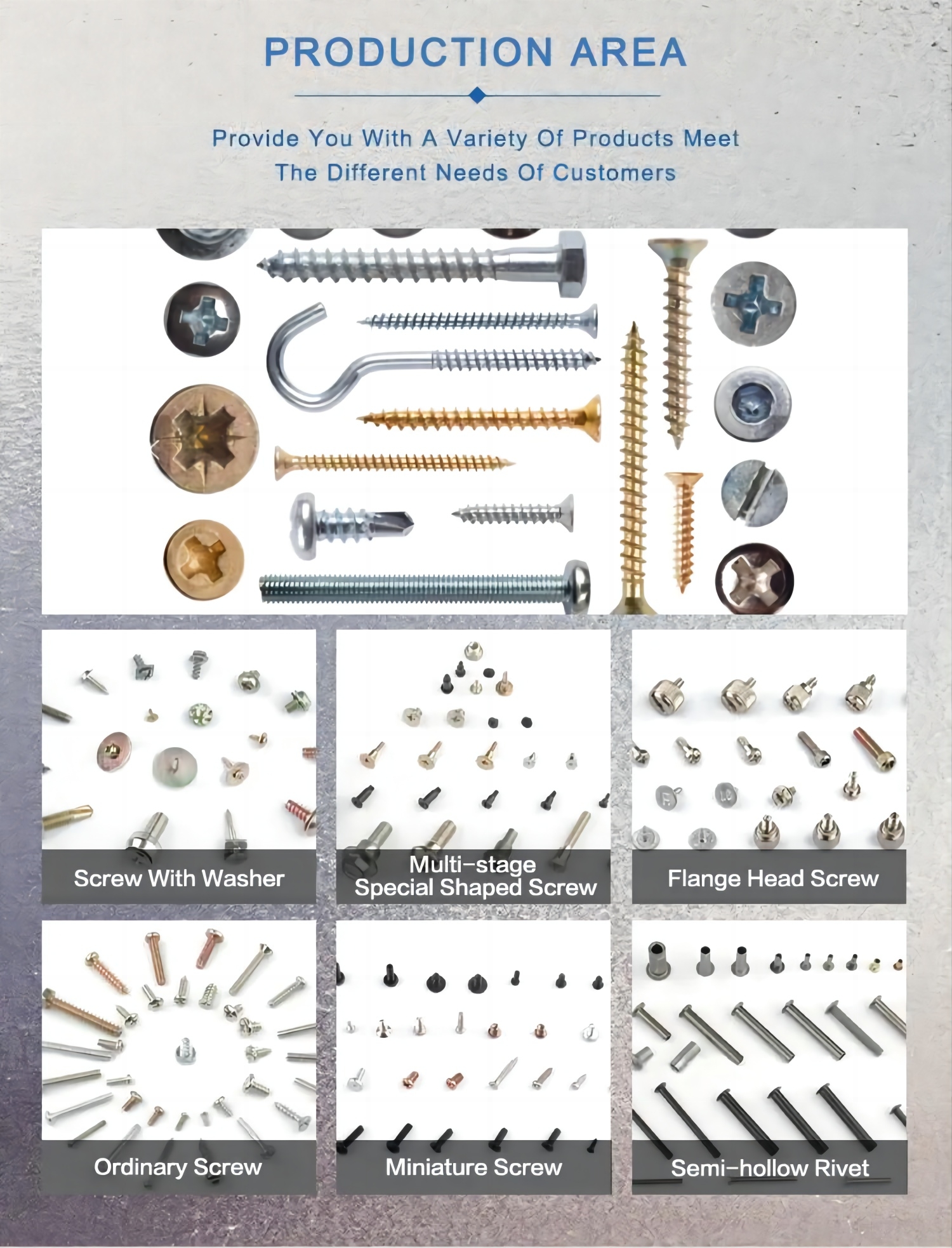 PRODUCTION AREA

Provide You With A Variety Of Products Meet The Different Needs Of Customers

Screw With Washer

Multi-stage Special Shaped Screw

Flange Head Screw

Ordinary Screw

Miniature Screw

Semi-hollow Rivet