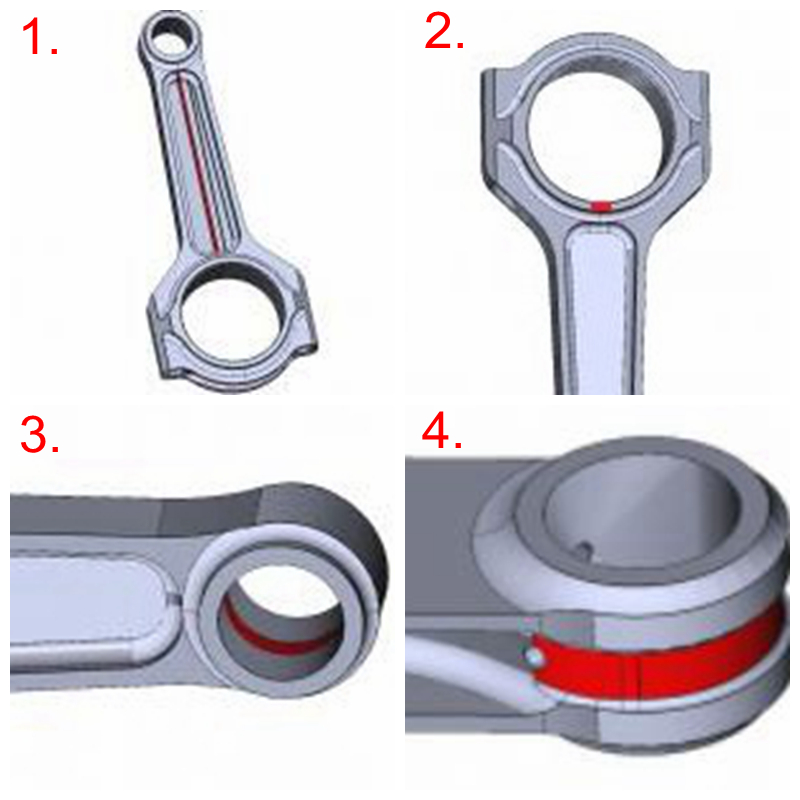 1.
2.
3.
4.