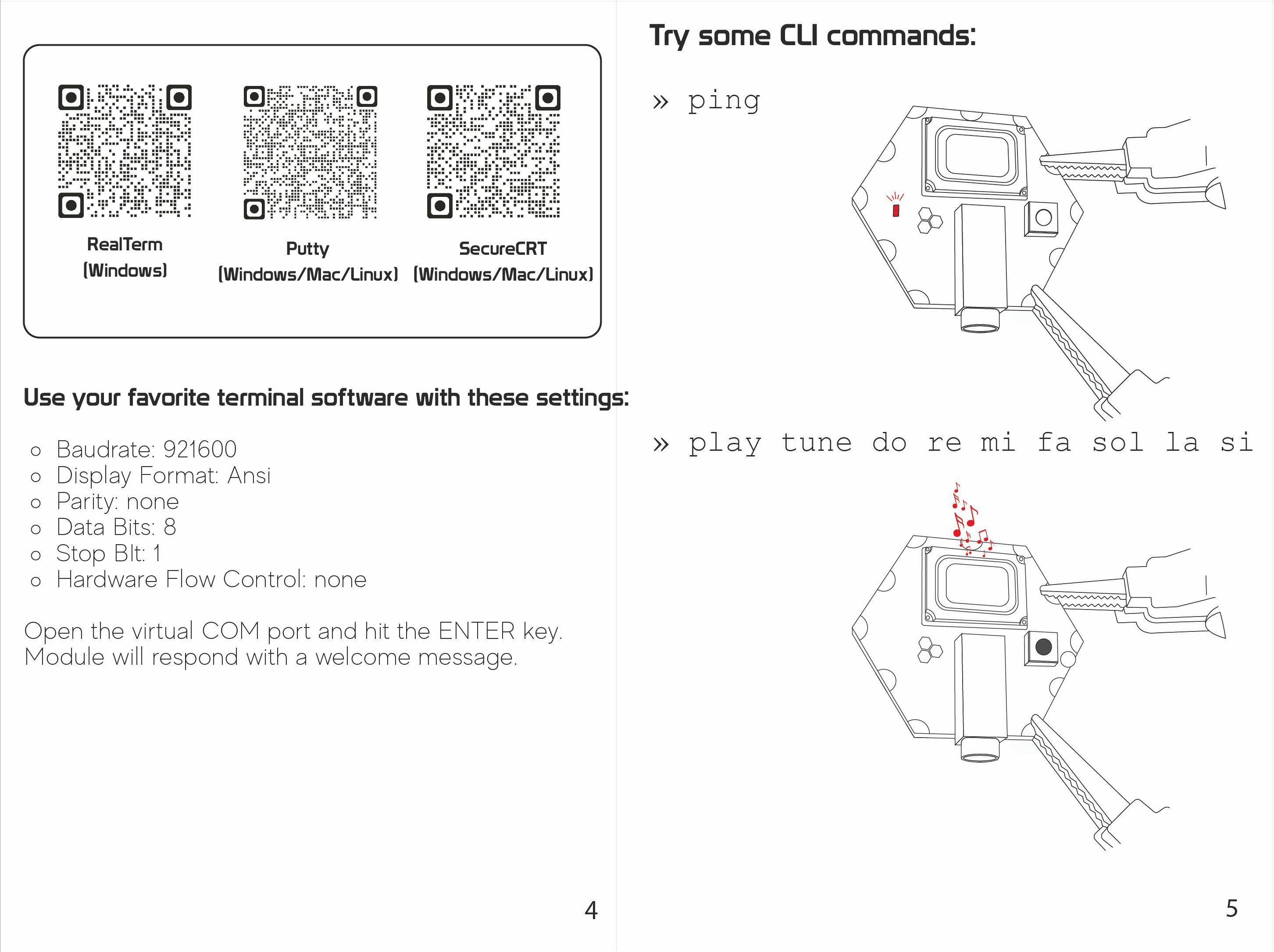 RealTerm
(Windows)

Putty
(Windows/Mac/Linux)

SecureCRT
(Windows/Mac/Linux)

Use your favorite terminal software with these settings:

o Baudrate: 921600
o Display Format: Ansi
o Parity: none
o Data Bits: 8
o Stop BIt: 1
o Hardware Flow Control: none

Open the virtual COM port and hit the ENTER key. Module will respond with a welcome message.

4

Try some CLI commands:

» ping

» play tune do re mi fa sol la si

5