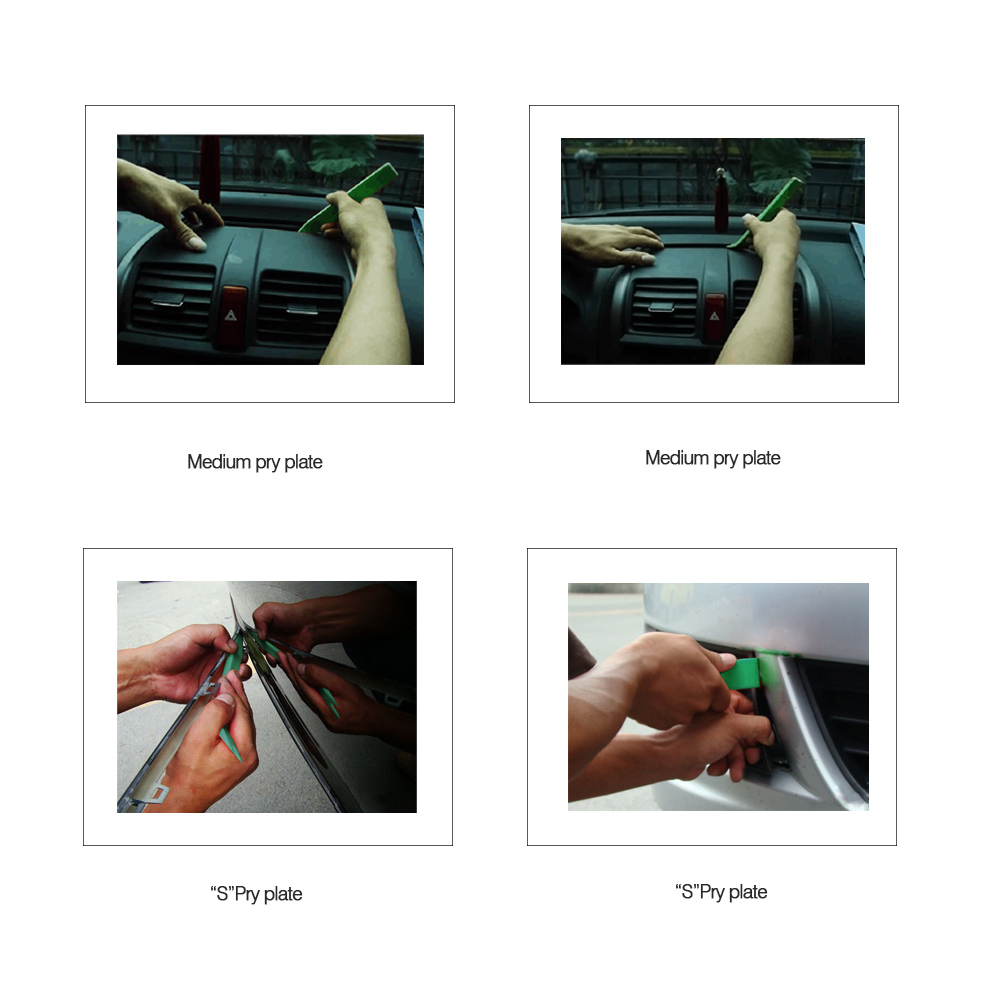 Medium pry plate

Medium pry plate

“S”Pry plate

“S”Pry plate